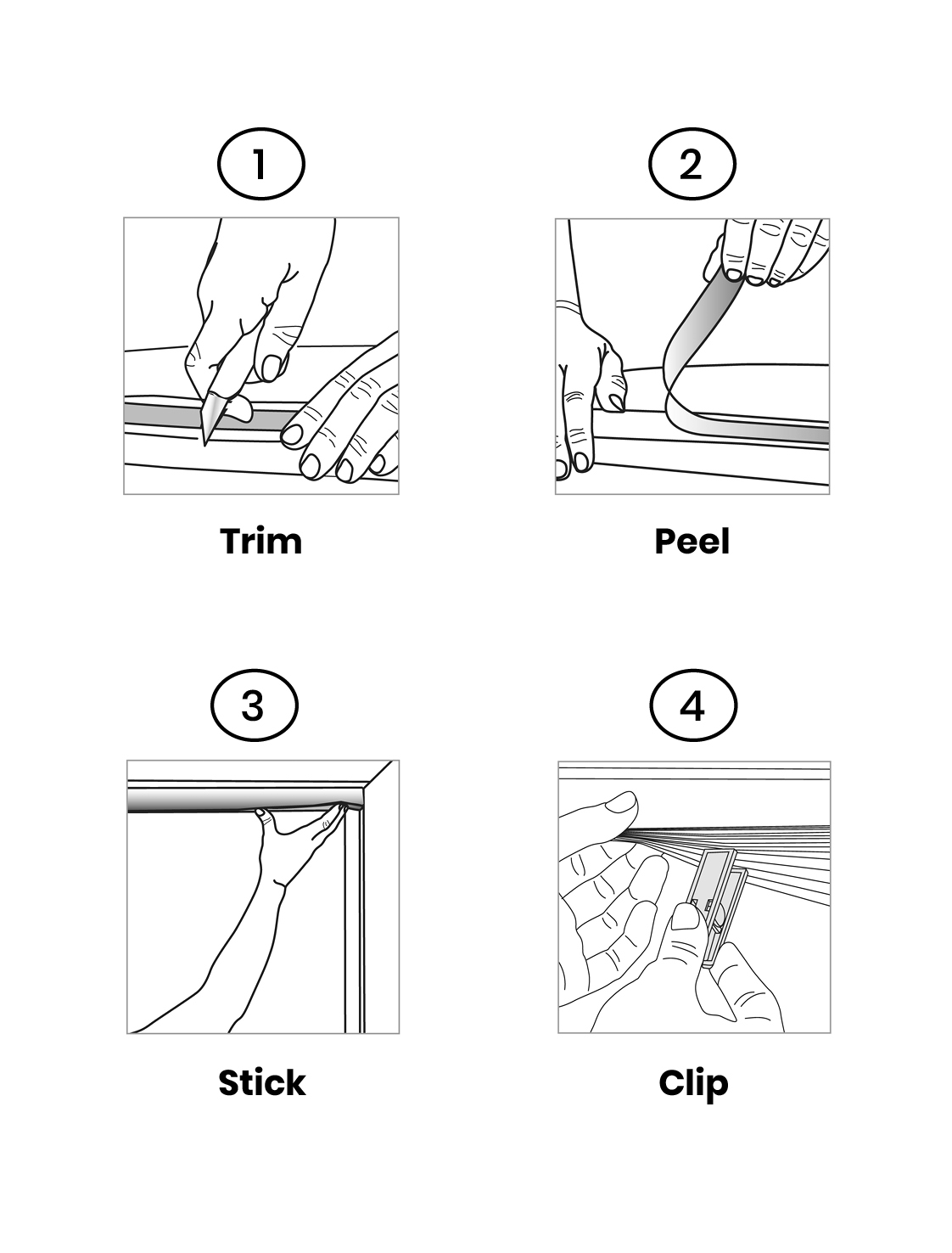 1

Trim

2

Peel

3

Stick

4

Clip