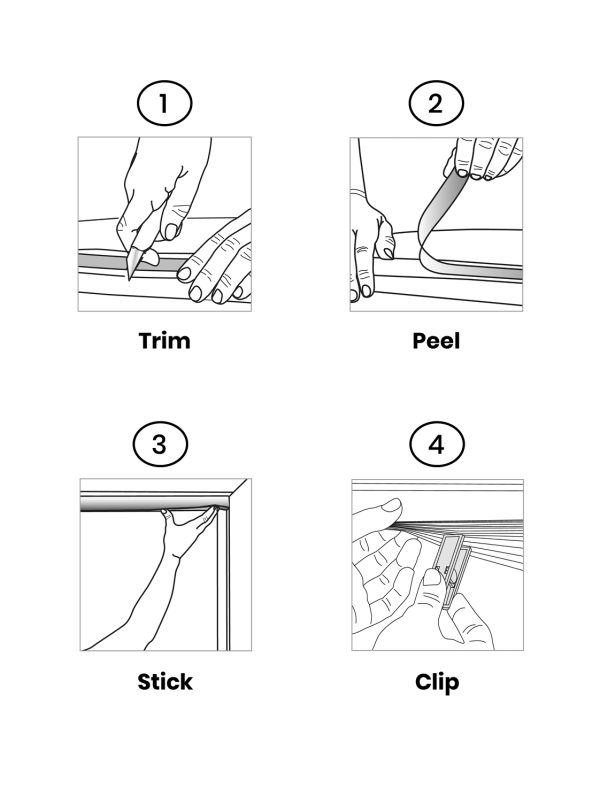 1

Trim

2

Peel

3

Stick

4

Clip