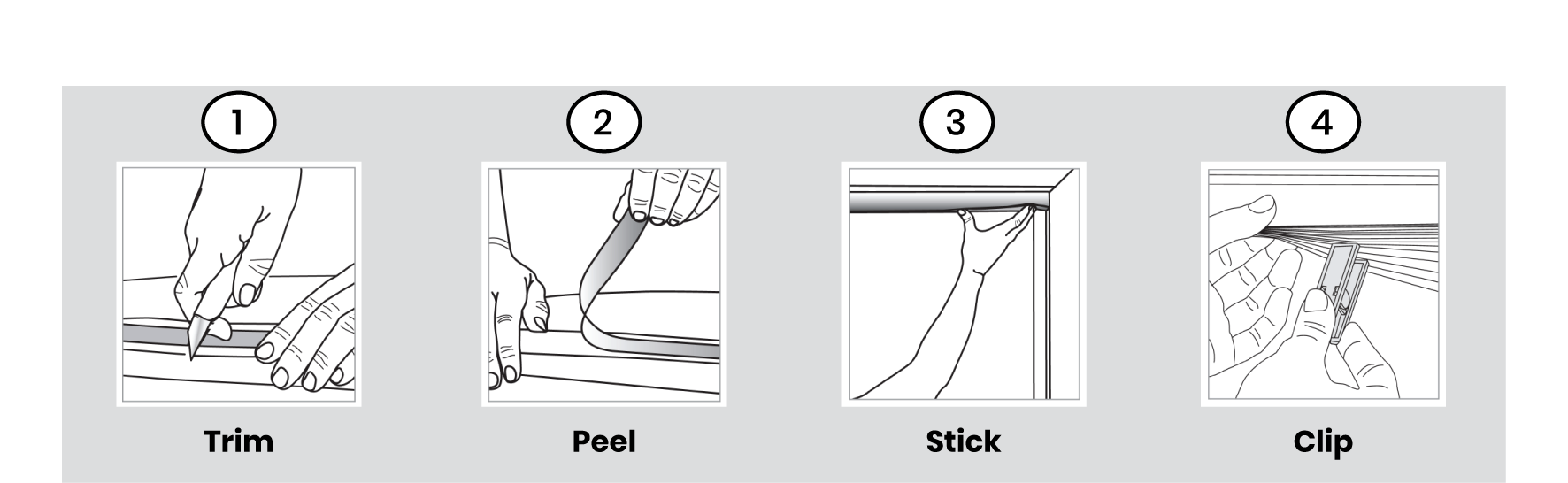 1

Trim

2

Peel

3

Stick

4

Clip